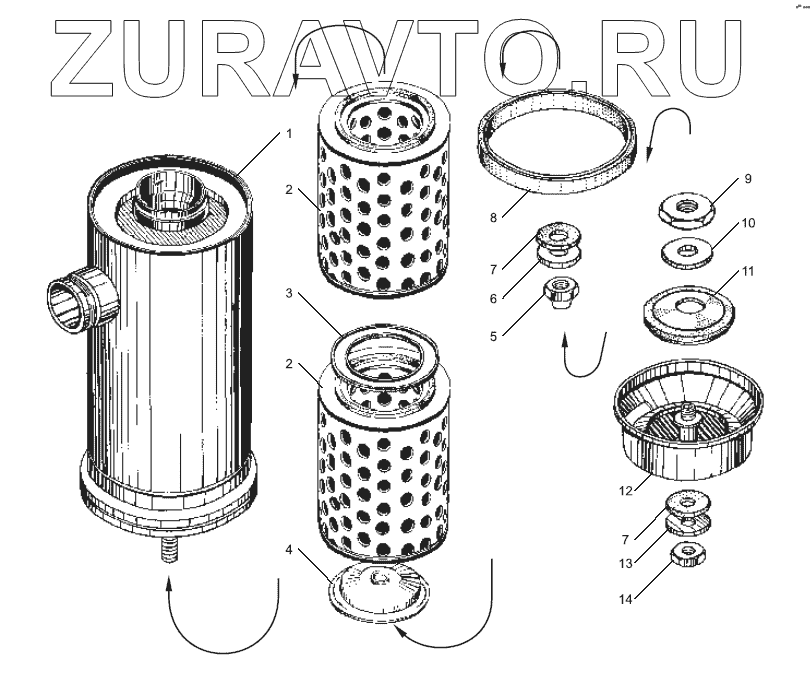 ZURAVTO.RU

1
2
3
2
4
8
7
6
5
9
10
11
12
7
13
14